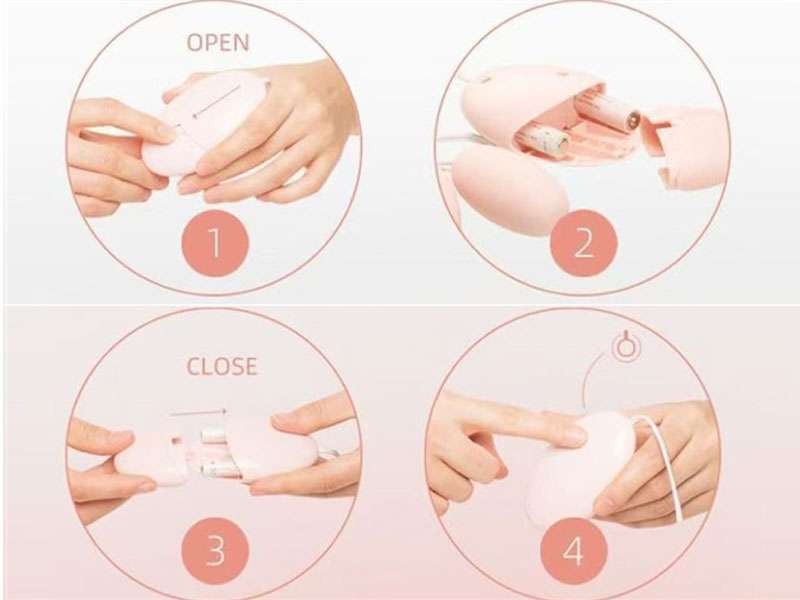 OPEN

1

2

CLOSE

3

4